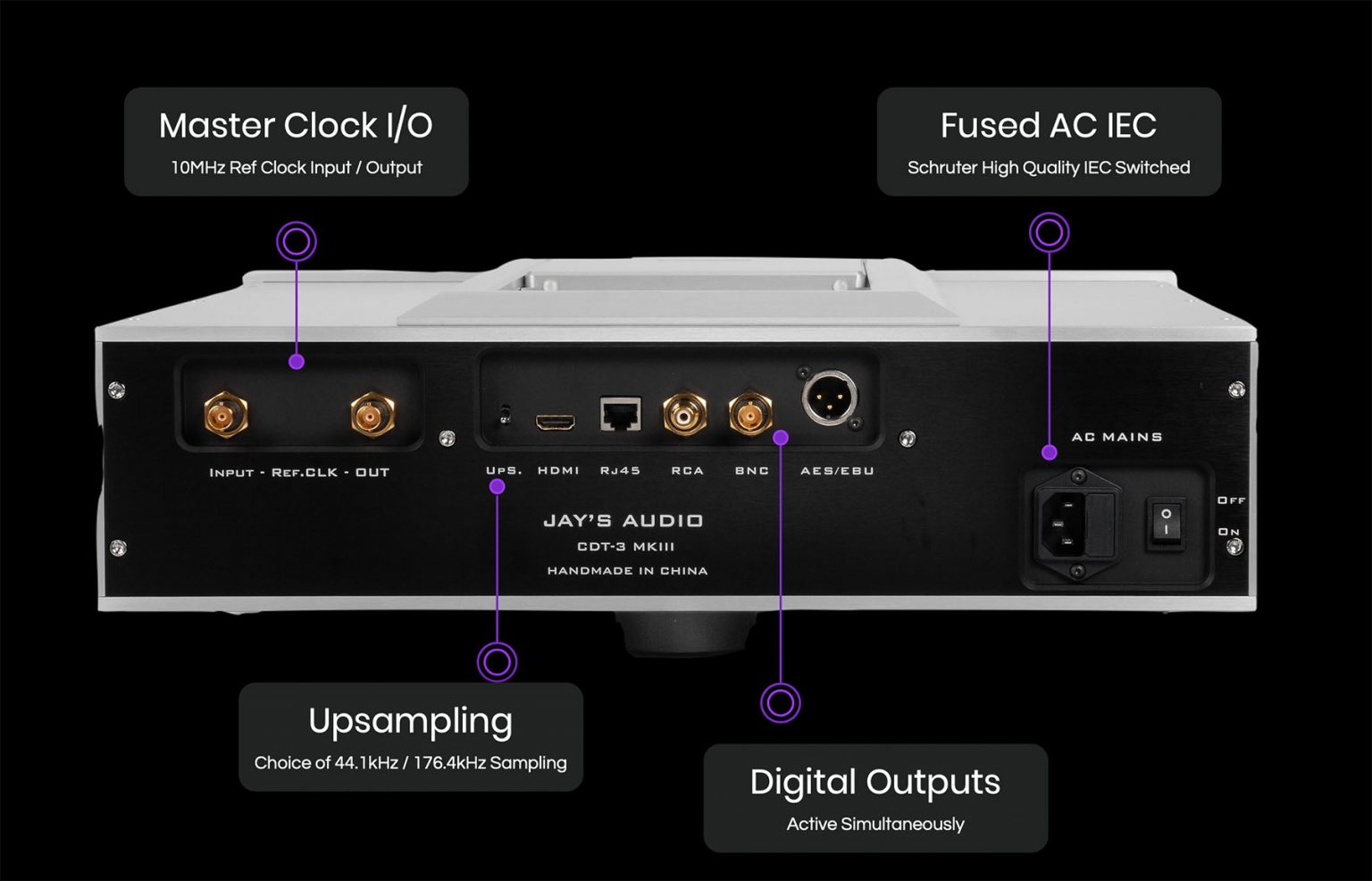 Master Clock I/O
10MHz Ref Clock Input / Output

Fused AC IEC
Schruter High Quality IEC Switched

INPUT - REF.CLK - OUT

UPS. HDMI RJ45 RCA BNC AES/EBU

AC MAINS

OFF
ON

JAY'S AUDIO
CDT-3 MKIII
HANDMADE IN CHINA

Upsampling
Choice of 44.1kHz / 176.4kHz Sampling

Digital Outputs
Active Simultaneously